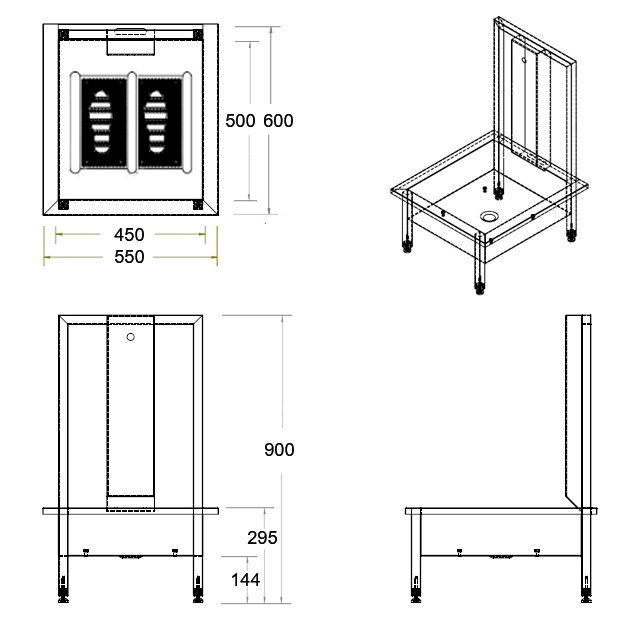 500
600
450
550
900
295
144